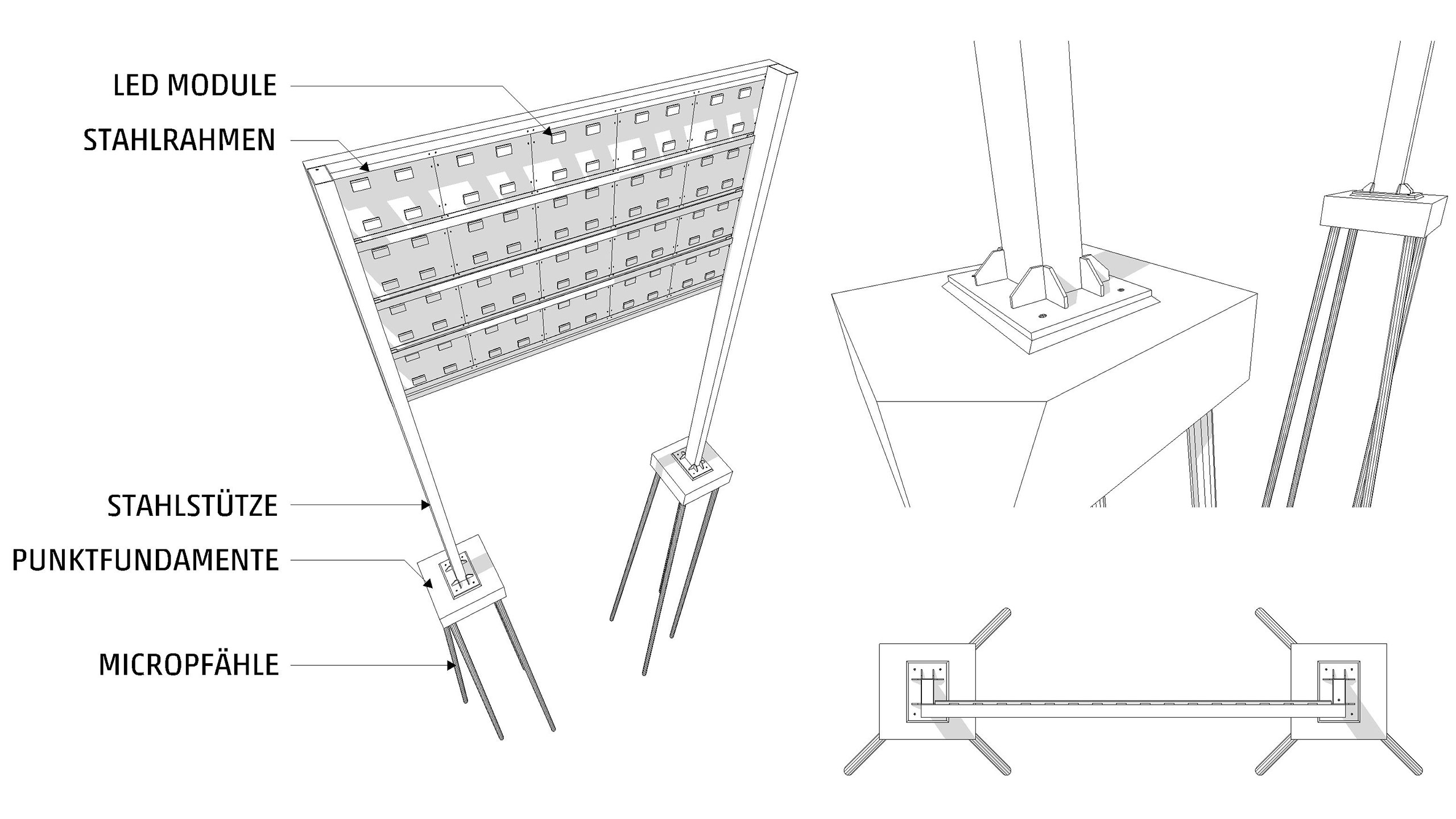 LED MODULE
STAHLRAHMEN
STAHLSTÜTZE
PUNKTFUNDAMENTE
MICROPFÄHLE